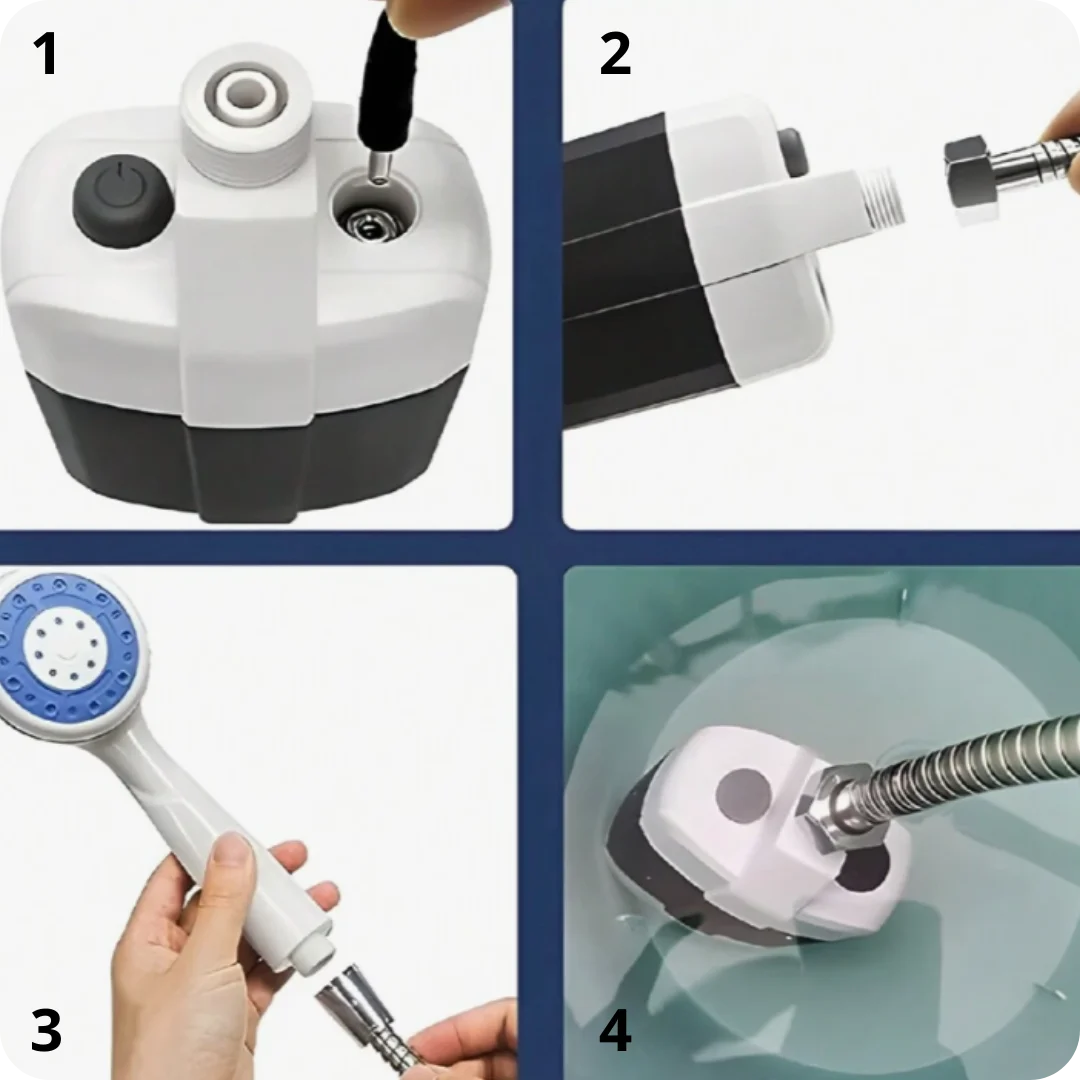 1

2

3

4