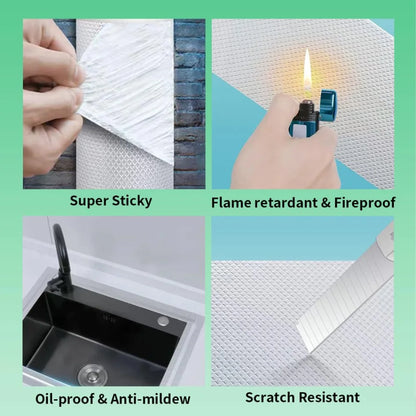 Super Sticky

Flame retardant & Fireproof

Oil-proof & Anti-mildew

Scratch Resistant